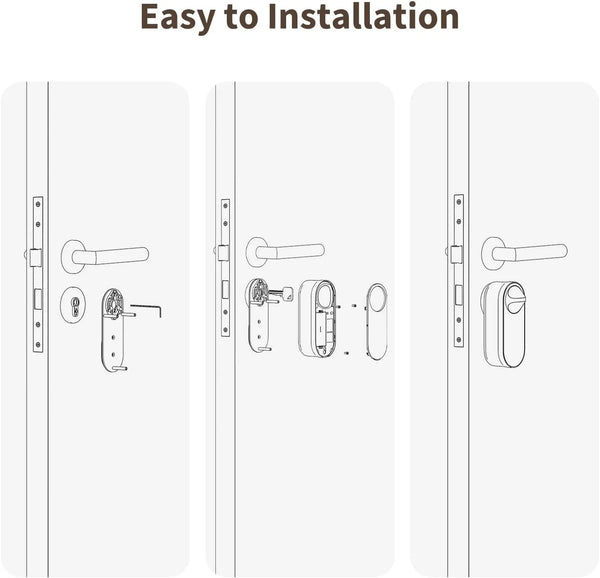 Easy to Installation