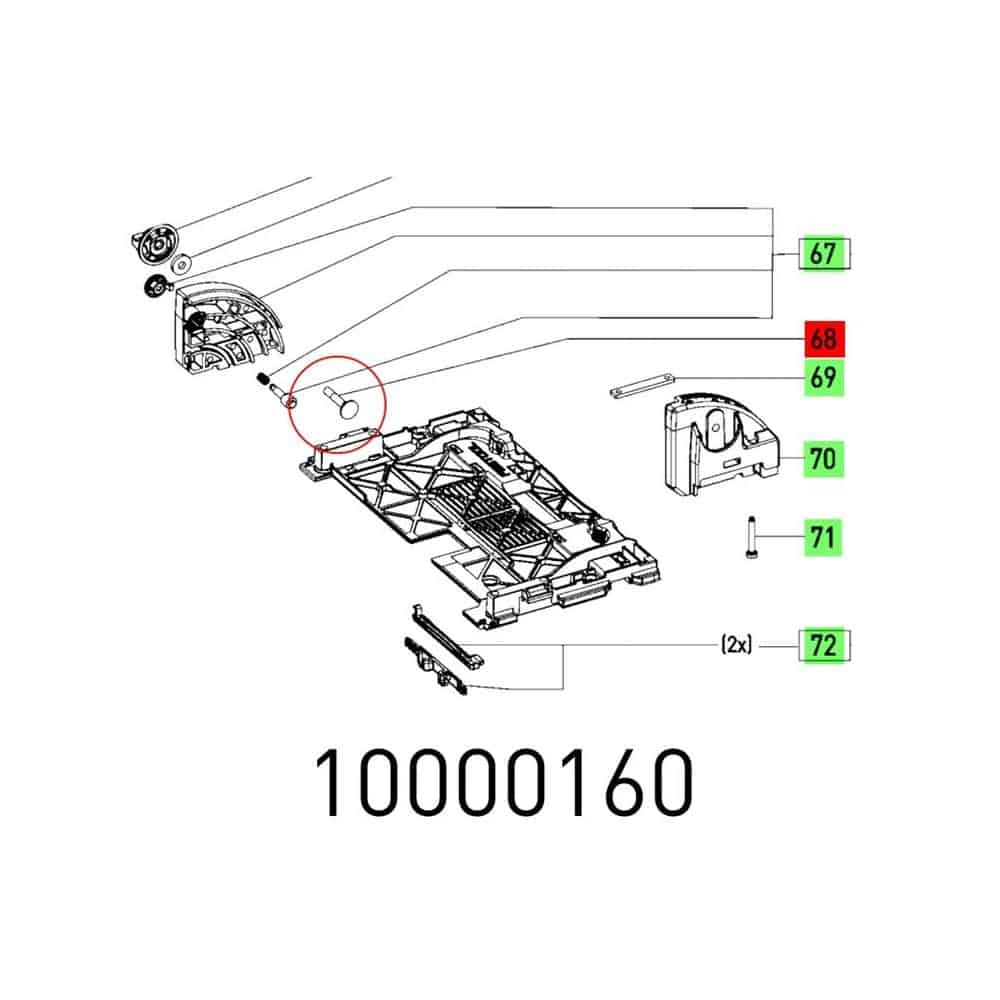 67
68
69
70
71
(2x)
72
10000160