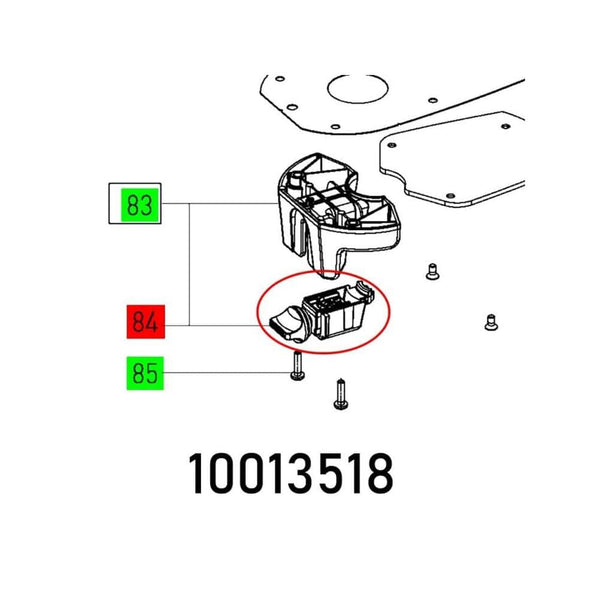 83

84

85

10013518