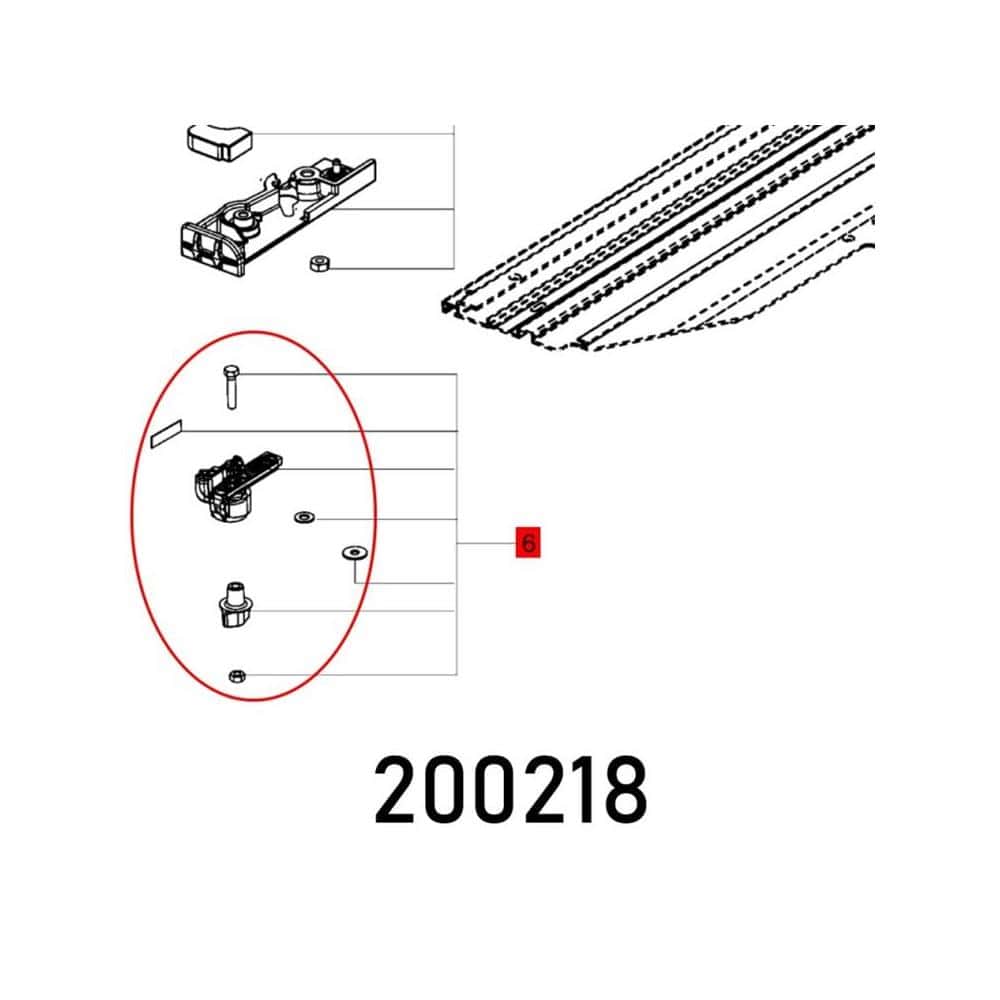 6

200218