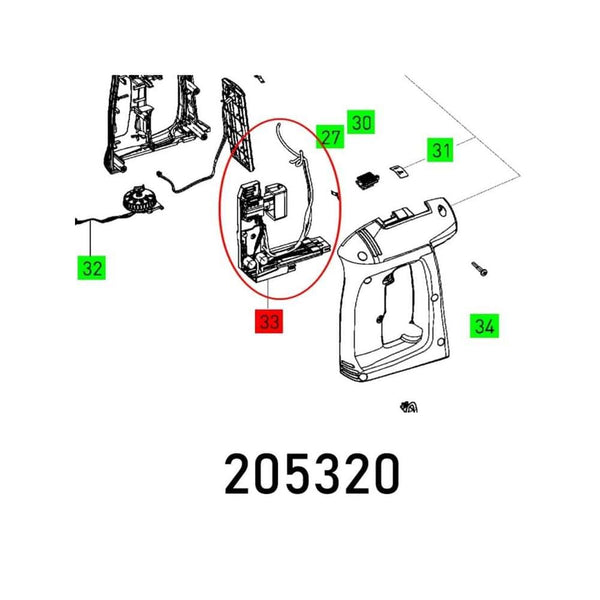 30
27
31
32
33
34
205320