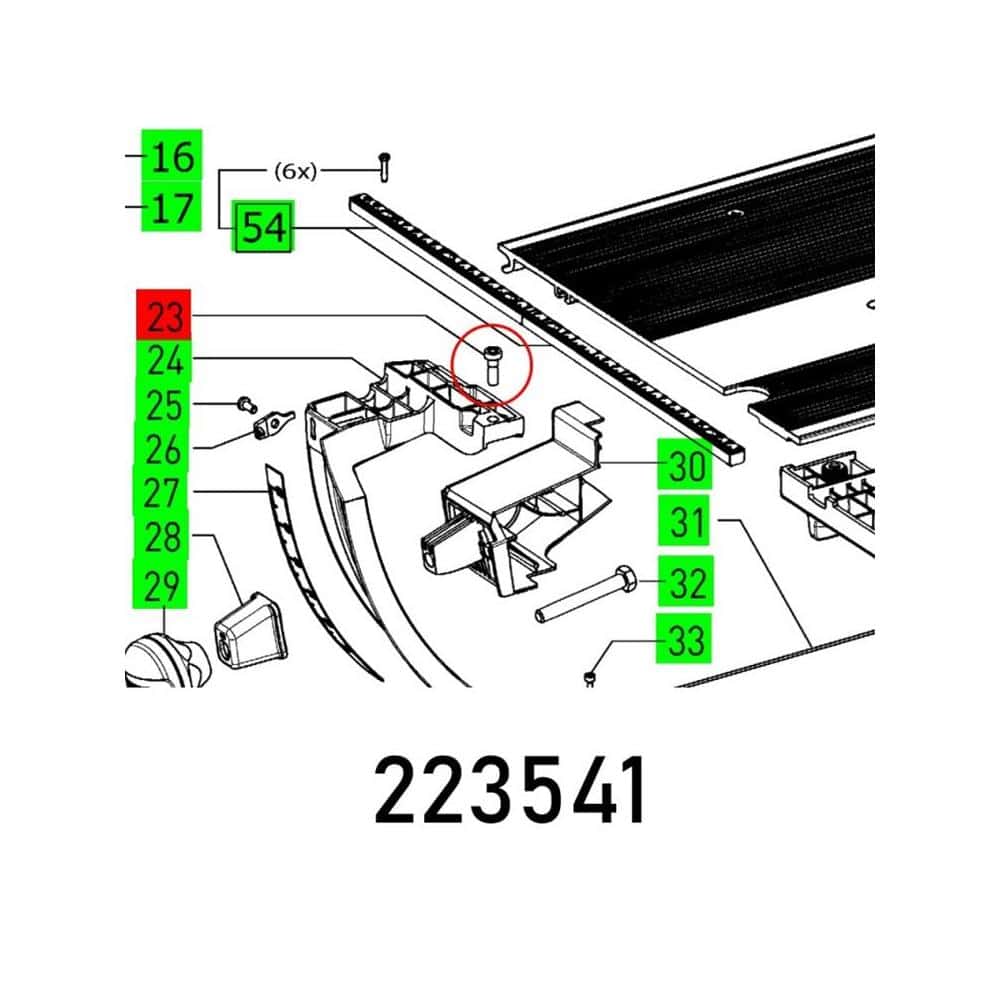 16
17
(6x)
54
23
24
25
26
27
28
29
30
31
32
33

223541