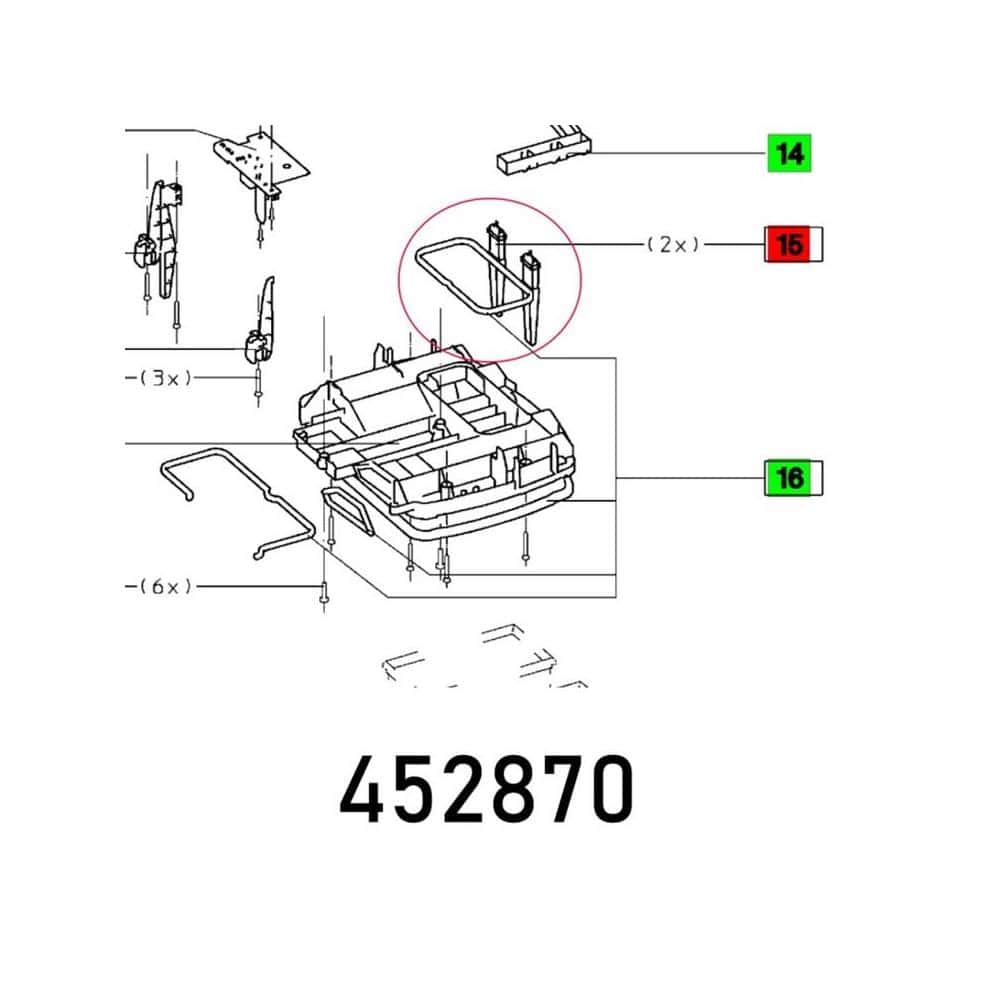 14

(2x)

15

-(3x)

16

-(6x)

452870