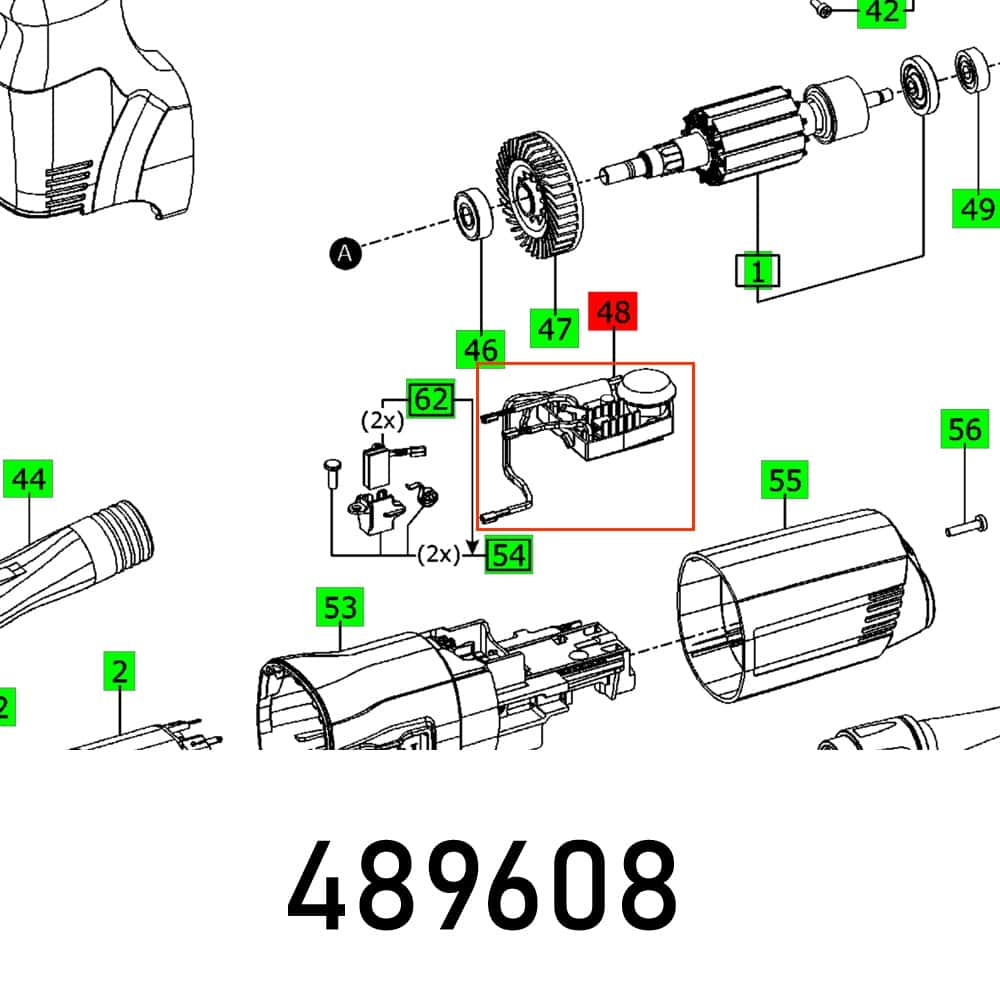 42

49

A

1

47

48

46

62

(2x)

56

44

55

(2x)

54

53

2

2

489608