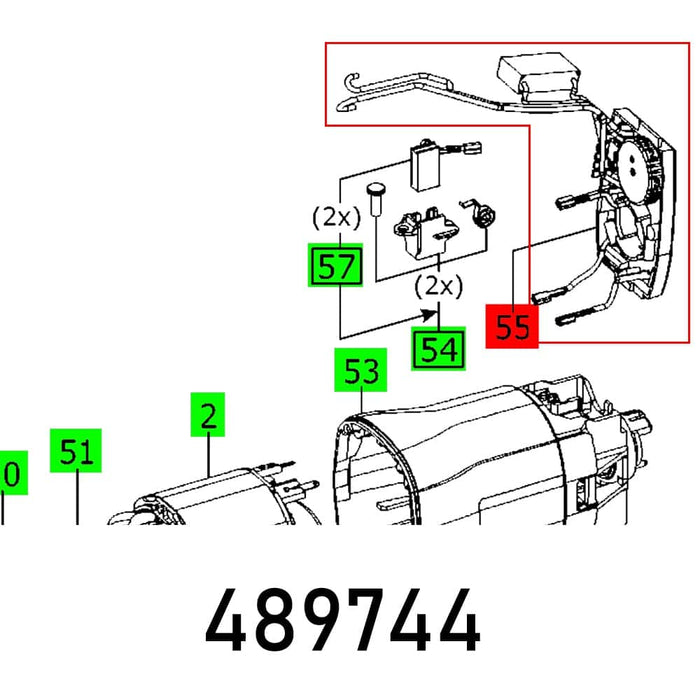 (2x)
57
(2x)
54
55
53
2
51
0
489744