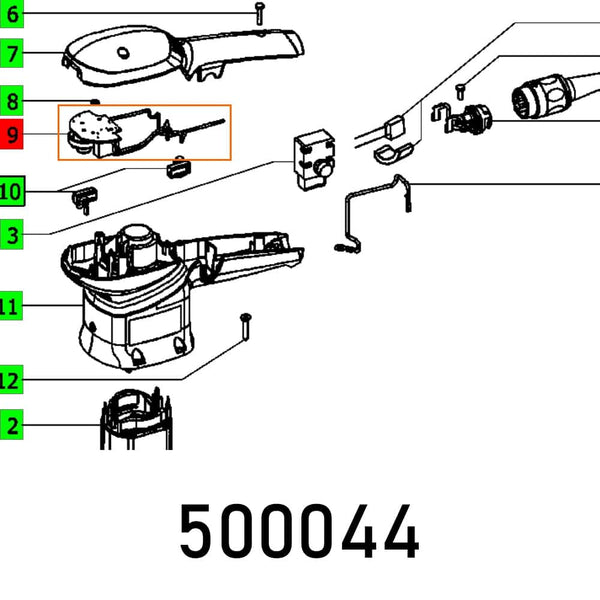 6
7
8
9
10
3
11
12
2

500044